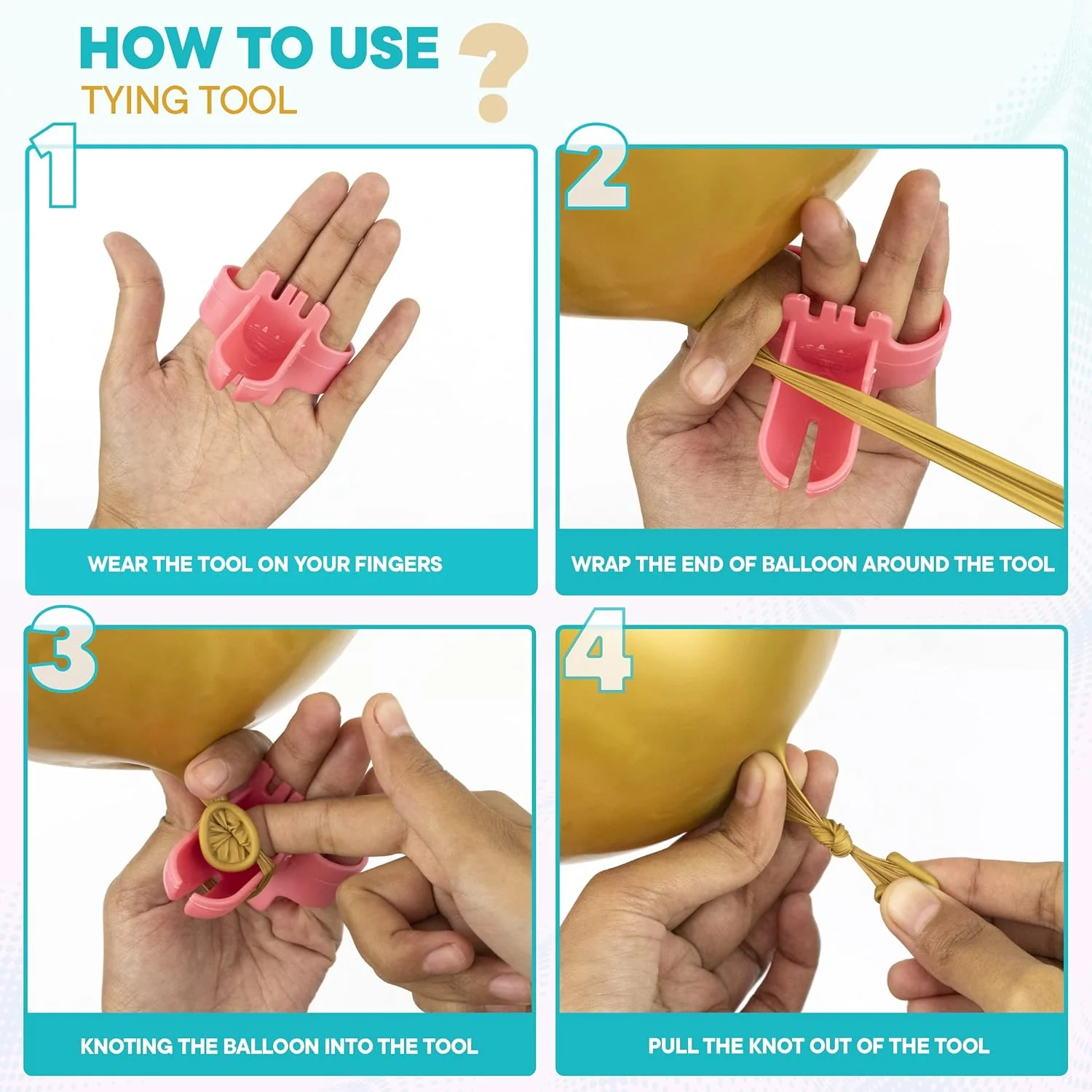 HOW TO USE ?
TYING TOOL

1

WEAR THE TOOL ON YOUR FINGERS

2

WRAP THE END OF BALLOON AROUND THE TOOL

3

KNOTING THE BALLOON INTO THE TOOL

4

PULL THE KNOT OUT OF THE TOOL